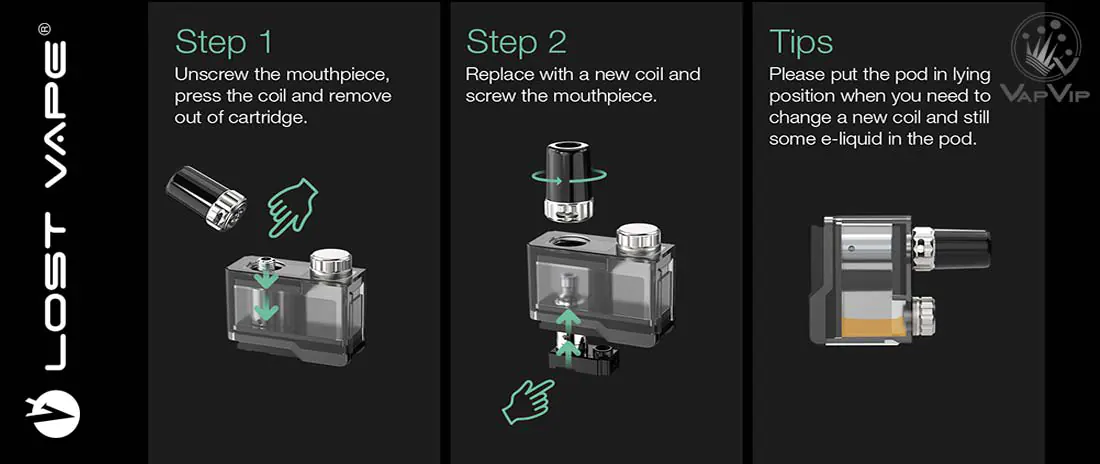 LOST VAPE®

Step 1
Unscrew the mouthpiece, press the coil and remove out of cartridge.

Step 2
Replace with a new coil and screw the mouthpiece.

Tips
Please put the pod in lying position when you need to change a new coil and still some e-liquid in the pod.

VapVip