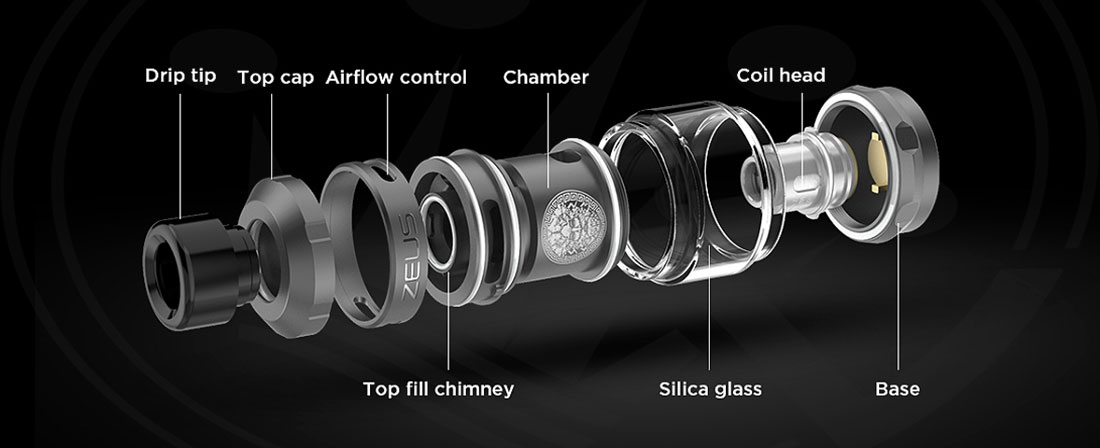 Drip tip
Top cap
Airflow control
Chamber
Coil head
ZEUS
Top fill chimney
Silica glass
Base