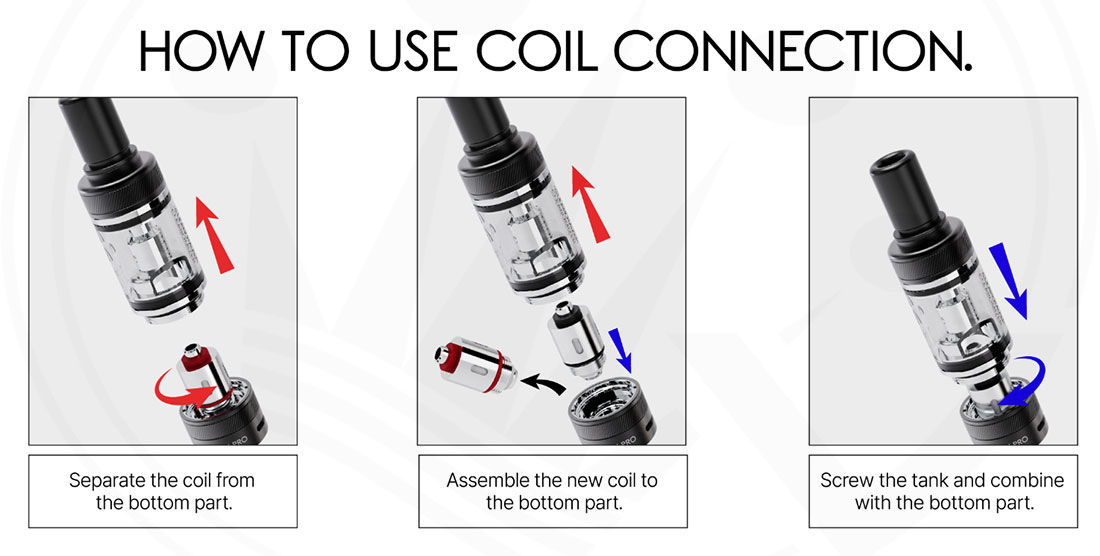 HOW TO USE COIL CONNECTION.

Separate the coil from the bottom part.

Assemble the new coil to the bottom part.

Screw the tank and combine with the bottom part.